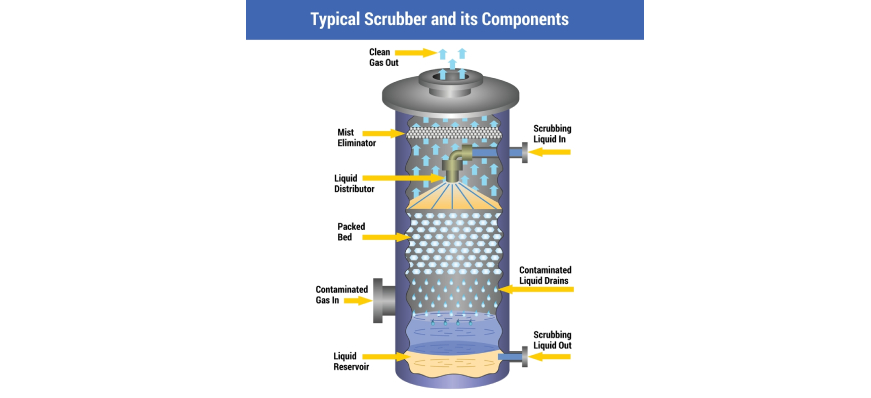 Typical Scrubber and its Components

Clean Gas Out

Mist Eliminator

Scrubbing Liquid In

Liquid Distributor

Packed Bed

Contaminated Liquid Drains

Contaminated Gas In

Scrubbing Liquid Out

Liquid Reservoir