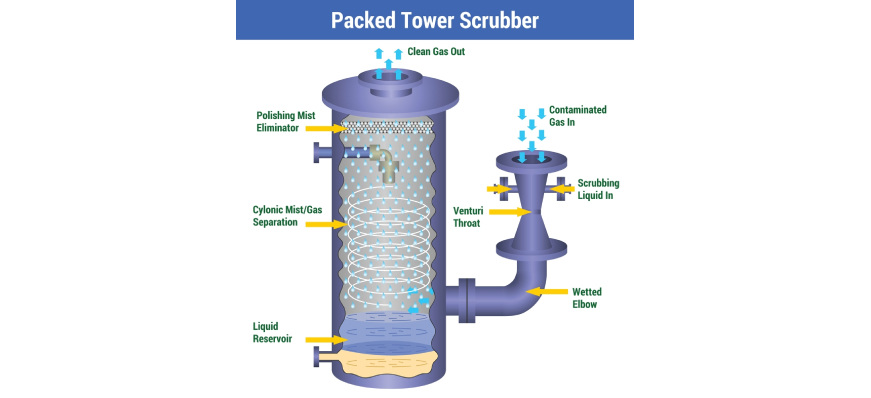 Packed Tower Scrubber

Clean Gas Out

Polishing Mist Eliminator

Contaminated Gas In

Scrubbing Liquid In

Cylonic Mist/Gas Separation

Venturi Throat

Wetted Elbow

Liquid Reservoir